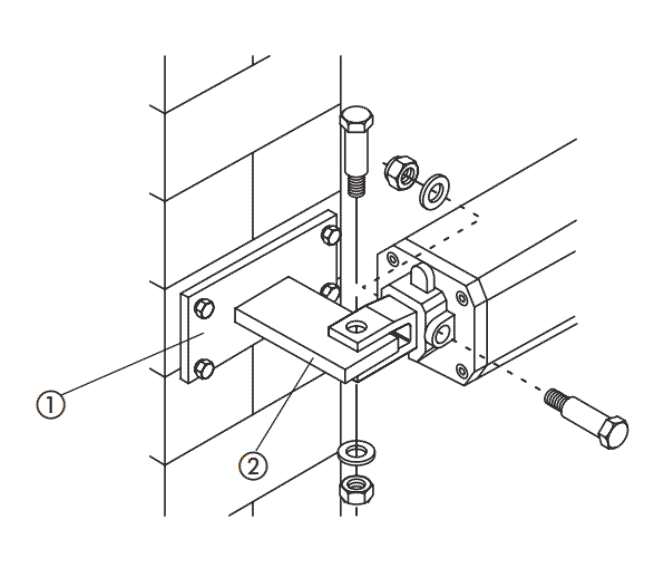 1
2