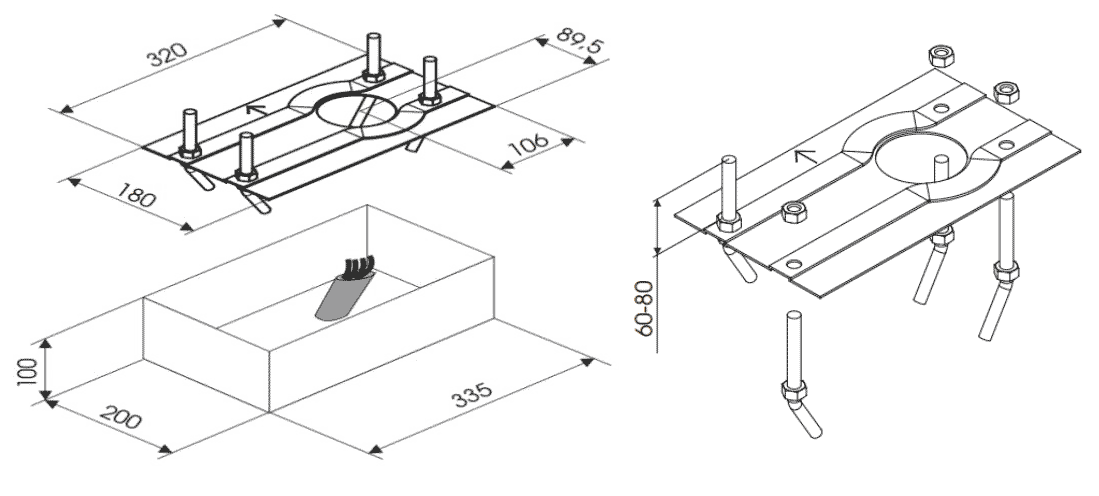 320
89,5
106
180
100
200
335
60-80