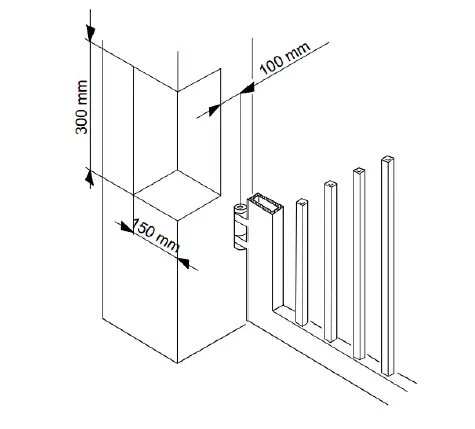 300 mm
100 mm
150 mm