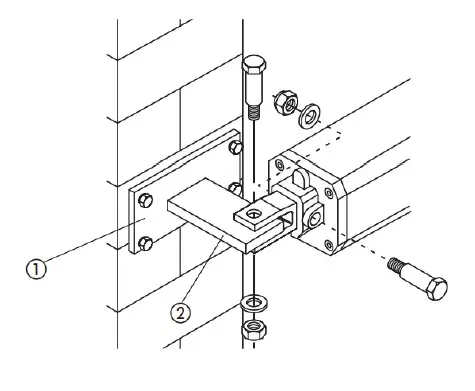 ①
②