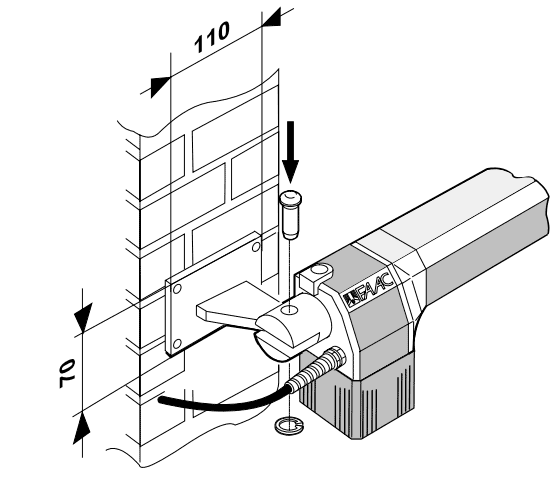 110

70

FAAC