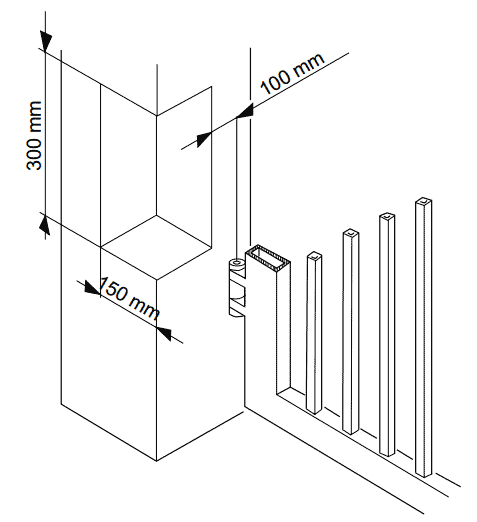 300 mm

100 mm

150 mm