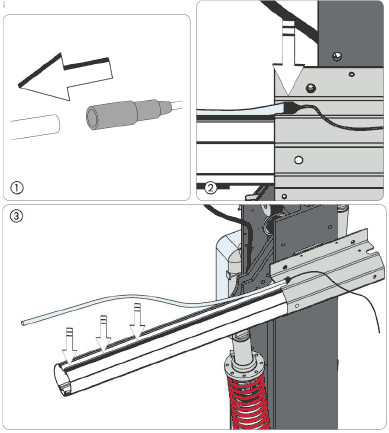 ①

②

③