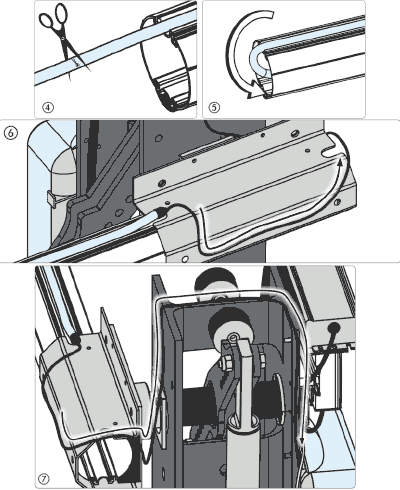 ④

⑤

⑥

⑦