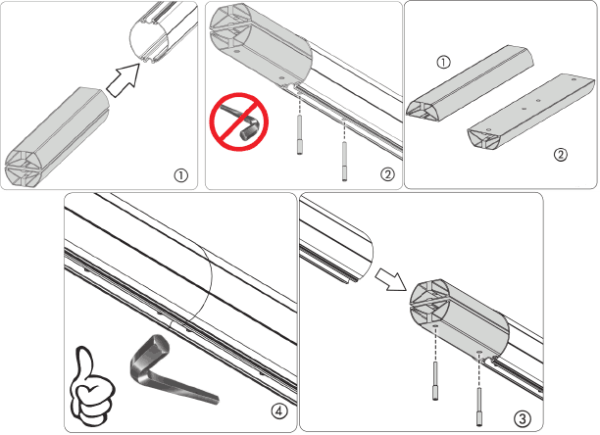 ①

②

①

②

④

③