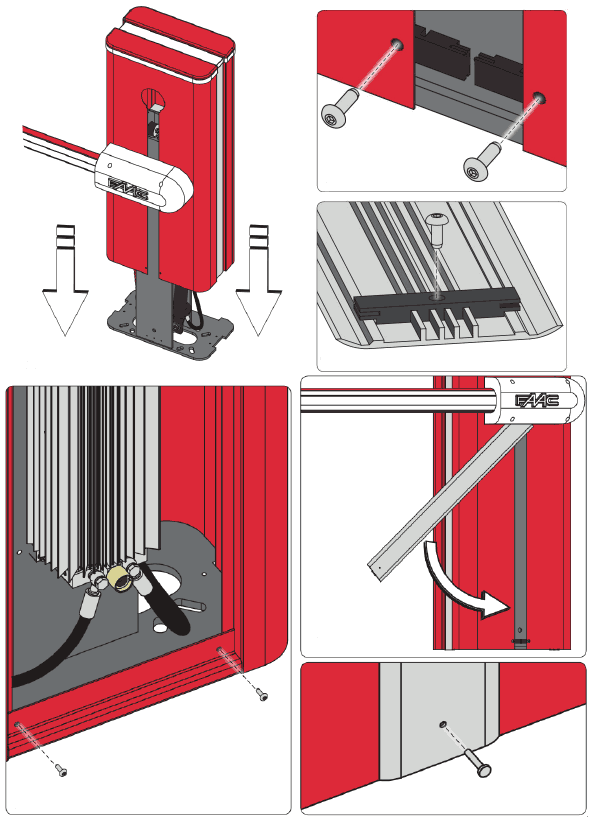 FAAC

FAAC