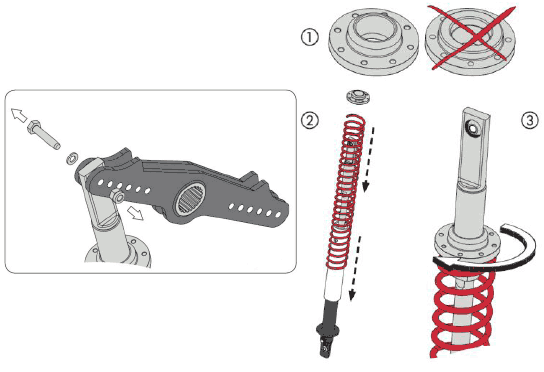 ①
②
③