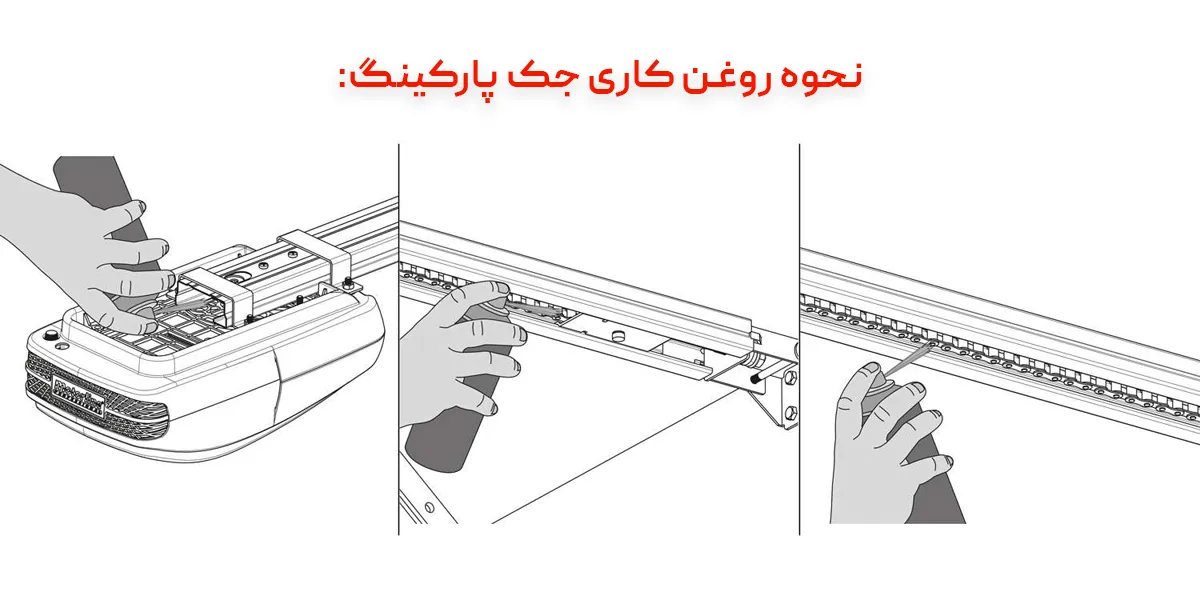 نحوه روغن کاری جک پارکینگ: